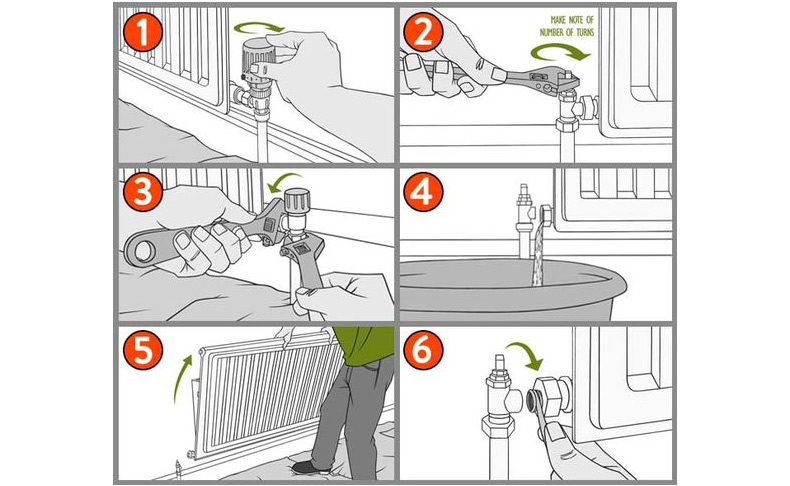 1

2

MAKE NOTE OF NUMBER OF TURNS

3

4

5

6